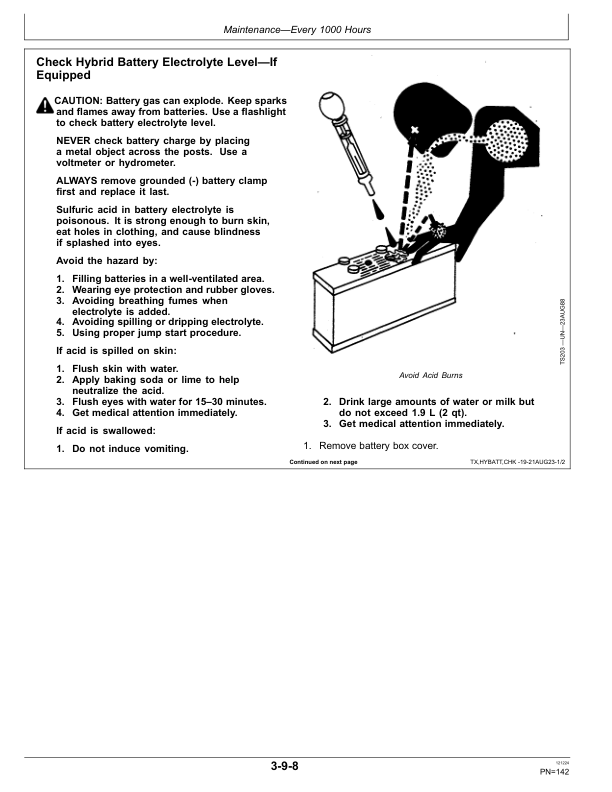 Maintenance—Every 1000 Hours

Check Hybrid Battery Electrolyte Level—If Equipped

CAUTION: Battery gas can explode. Keep sparks and flames away from batteries. Use a flashlight to check battery electrolyte level.

NEVER check battery charge by placing a metal object across the posts. Use a voltmeter or hydrometer.

ALWAYS remove grounded (-) battery clamp first and replace it last.

Sulfuric acid in battery electrolyte is poisonous. It is strong enough to burn skin, eat holes in clothing, and cause blindness if splashed into eyes.

Avoid the hazard by:

1. Filling batteries in a well-ventilated area.
2. Wearing eye protection and rubber gloves.
3. Avoiding breathing fumes when electrolyte is added.
4. Avoiding spilling or dripping electrolyte.
5. Using proper jump start procedure.

If acid is spilled on skin:

1. Flush skin with water.
2. Apply baking soda or lime to help neutralize the acid.
3. Flush eyes with water for 15–30 minutes.
4. Get medical attention immediately.

If acid is swallowed:

1. Do not induce vomiting.

TS203 —UN—23AUG88

Avoid Acid Burns

2. Drink large amounts of water or milk but do not exceed 1.9 L (2 qt).
3. Get medical attention immediately.

1. Remove battery box cover.

Continued on next page

TX,HYBATT,CHK -19-21AUG23-1/2

3-9-8

121224
PN=142