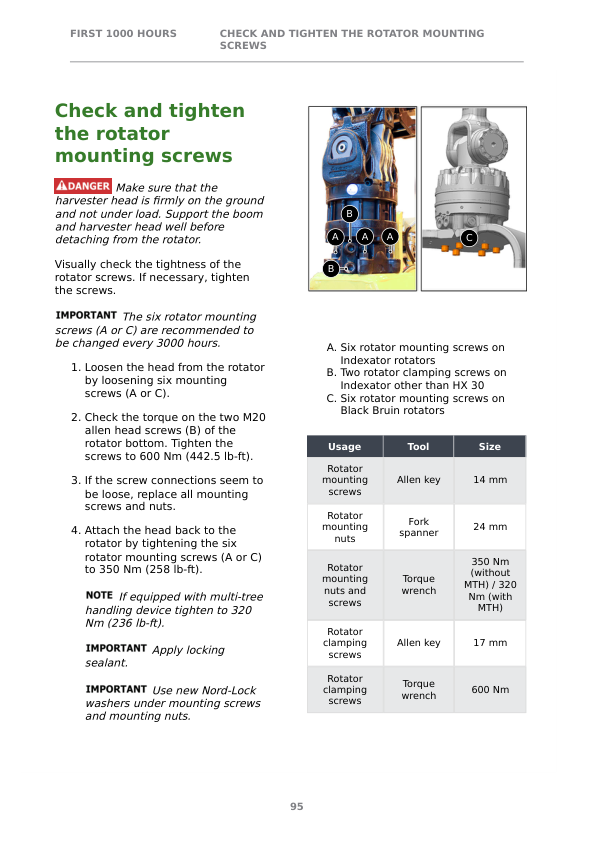 FIRST 1000 HOURS CHECK AND TIGHTEN THE ROTATOR MOUNTING SCREWS

Check and tighten the rotator mounting screws

DANGER Make sure that the harvester head is firmly on the ground and not under load. Support the boom and harvester head well before detaching from the rotator.

Visually check the tightness of the rotator screws. If necessary, tighten the screws.

IMPORTANT The six rotator mounting screws (A or C) are recommended to be changed every 3000 hours.

1. Loosen the head from the rotator by loosening six mounting screws (A or C).

2. Check the torque on the two M20 allen head screws (B) of the rotator bottom. Tighten the screws to 600 Nm (442.5 lb-ft).

3. If the screw connections seem to be loose, replace all mounting screws and nuts.

4. Attach the head back to the rotator by tightening the six rotator mounting screws (A or C) to 350 Nm (258 lb-ft).

NOTE If equipped with multi-tree handling device tighten to 320 Nm (236 lb-ft).

IMPORTANT Apply locking sealant.

IMPORTANT Use new Nord-Lock washers under mounting screws and mounting nuts.

B
A A A
B
C

A. Six rotator mounting screws on Indexator rotators
B. Two rotator clamping screws on Indexator other than HX 30
C. Six rotator mounting screws on Black Bruin rotators

| Usage | Tool | Size |
|---|---|---|
| Rotator mounting screws | Allen key | 14 mm |
| Rotator mounting nuts | Fork spanner | 24 mm |
| Rotator mounting nuts and screws | Torque wrench | 350 Nm (without MTH) / 320 Nm (with MTH) |
| Rotator clamping screws | Allen key | 17 mm |
| Rotator clamping screws | Torque wrench | 600 Nm |

95