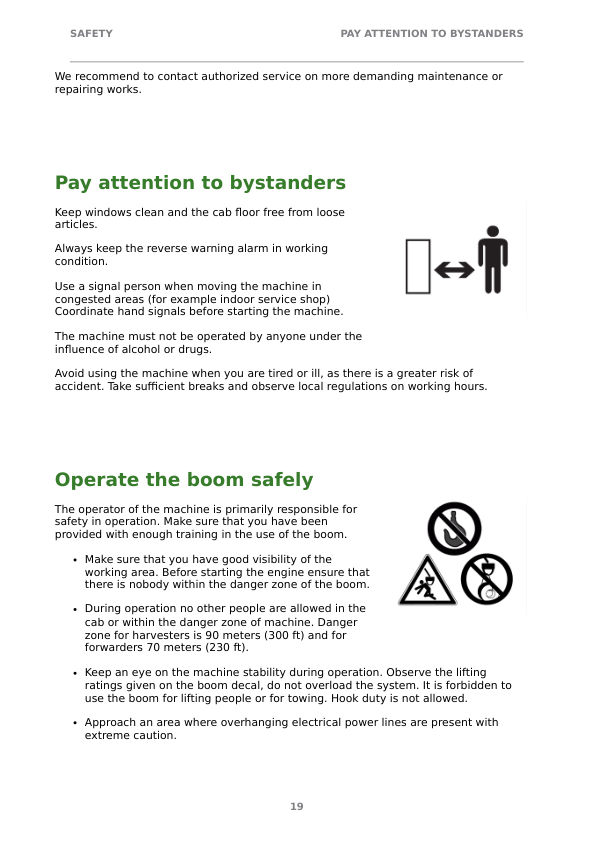 SAFETY PAY ATTENTION TO BYSTANDERS

We recommend to contact authorized service on more demanding maintenance or repairing works.

Pay attention to bystanders

Keep windows clean and the cab floor free from loose articles.

Always keep the reverse warning alarm in working condition.

Use a signal person when moving the machine in congested areas (for example indoor service shop) Coordinate hand signals before starting the machine.

The machine must not be operated by anyone under the influence of alcohol or drugs.

Avoid using the machine when you are tired or ill, as there is a greater risk of accident. Take sufficient breaks and observe local regulations on working hours.

Operate the boom safely

The operator of the machine is primarily responsible for safety in operation. Make sure that you have been provided with enough training in the use of the boom.

• Make sure that you have good visibility of the working area. Before starting the engine ensure that there is nobody within the danger zone of the boom.

• During operation no other people are allowed in the cab or within the danger zone of machine. Danger zone for harvesters is 90 meters (300 ft) and for forwarders 70 meters (230 ft).

• Keep an eye on the machine stability during operation. Observe the lifting ratings given on the boom decal, do not overload the system. It is forbidden to use the boom for lifting people or for towing. Hook duty is not allowed.

• Approach an area where overhanging electrical power lines are present with extreme caution.

19