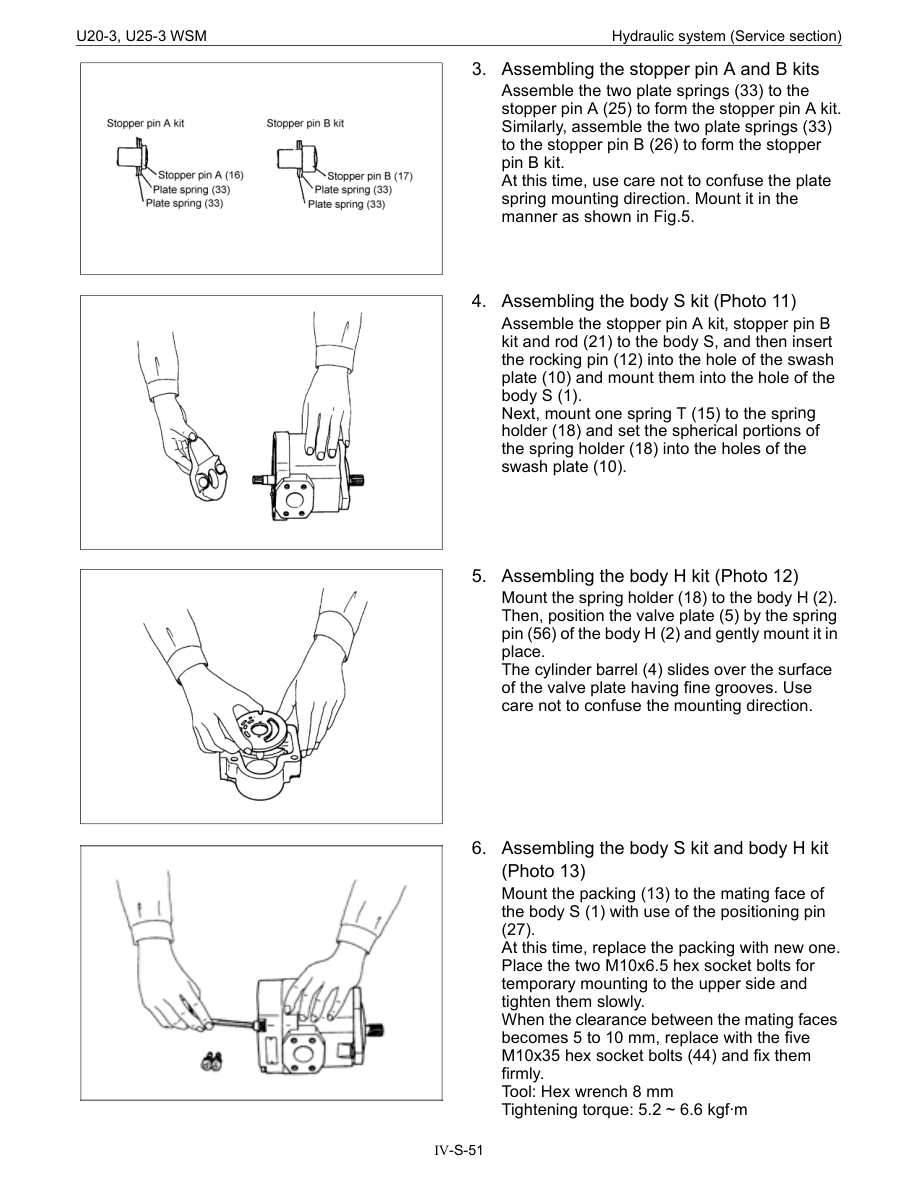 U20-3, U25-3 WSM

Hydraulic system (Service section)

Stopper pin A kit

Stopper pin A (16)
Plate spring (33)
Plate spring (33)

Stopper pin B kit

Stopper pin B (17)
Plate spring (33)
Plate spring (33)

3. Assembling the stopper pin A and B kits

Assemble the two plate springs (33) to the stopper pin A (25) to form the stopper pin A kit. Similarly, assemble the two plate springs (33) to the stopper pin B (26) to form the stopper pin B kit.
At this time, use care not to confuse the plate spring mounting direction. Mount it in the manner as shown in Fig.5.

4. Assembling the body S kit (Photo 11)

Assemble the stopper pin A kit, stopper pin B kit and rod (21) to the body S, and then insert the rocking pin (12) into the hole of the swash plate (10) and mount them into the hole of the body S (1).
Next, mount one spring T (15) to the spring holder (18) and set the spherical portions of the spring holder (18) into the holes of the swash plate (10).

5. Assembling the body H kit (Photo 12)

Mount the spring holder (18) to the body H (2). Then, position the valve plate (5) by the spring pin (56) of the body H (2) and gently mount it in place.
The cylinder barrel (4) slides over the surface of the valve plate having fine grooves. Use care not to confuse the mounting direction.

6. Assembling the body S kit and body H kit (Photo 13)

Mount the packing (13) to the mating face of the body S (1) with use of the positioning pin (27).
At this time, replace the packing with new one.
Place the two M10x6.5 hex socket bolts for temporary mounting to the upper side and tighten them slowly.
When the clearance between the mating faces becomes 5 to 10 mm, replace with the five M10x35 hex socket bolts (44) and fix them firmly.
Tool: Hex wrench 8 mm
Tightening torque: 5.2 ~ 6.6 kgf·m

IV-S-51