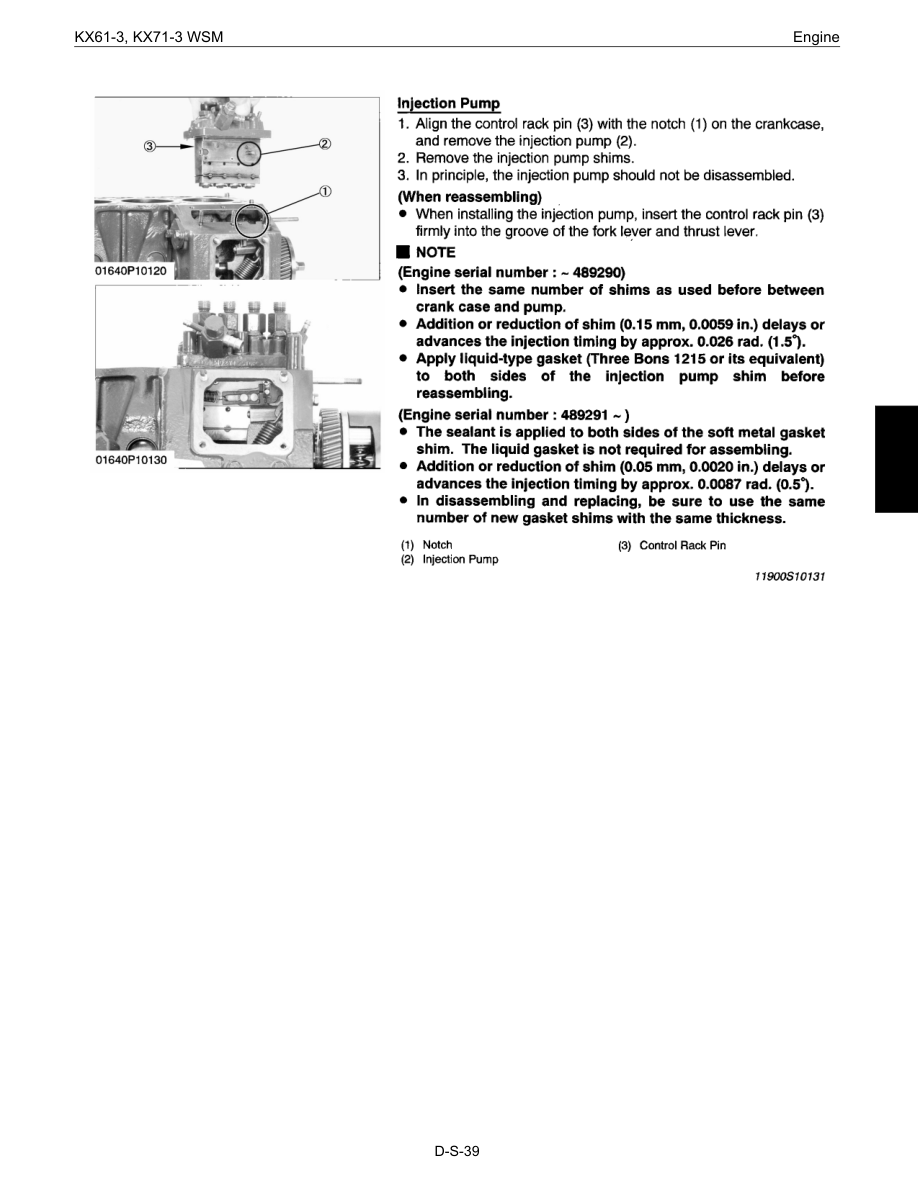 KX61-3, KX71-3 WSM

Engine

③

②

①

01640P10120

01640P10130

Injection Pump

1. Align the control rack pin (3) with the notch (1) on the crankcase, and remove the injection pump (2).
2. Remove the injection pump shims.
3. In principle, the injection pump should not be disassembled.

(When reassembling)

● When installing the injection pump, insert the control rack pin (3) firmly into the groove of the fork lever and thrust lever.

■ NOTE

(Engine serial number : ~ 489290)

● Insert the same number of shims as used before between crank case and pump.
● Addition or reduction of shim (0.15 mm, 0.0059 in.) delays or advances the injection timing by approx. 0.026 rad. (1.5°).
● Apply liquid-type gasket (Three Bons 1215 or its equivalent) to both sides of the injection pump shim before reassembling.

(Engine serial number : 489291 ~ )

● The sealant is applied to both sides of the soft metal gasket shim. The liquid gasket is not required for assembling.
● Addition or reduction of shim (0.05 mm, 0.0020 in.) delays or advances the injection timing by approx. 0.0087 rad. (0.5°).
● In disassembling and replacing, be sure to use the same number of new gasket shims with the same thickness.

(1) Notch
(2) Injection Pump
(3) Control Rack Pin

11900S10131

D-S-39