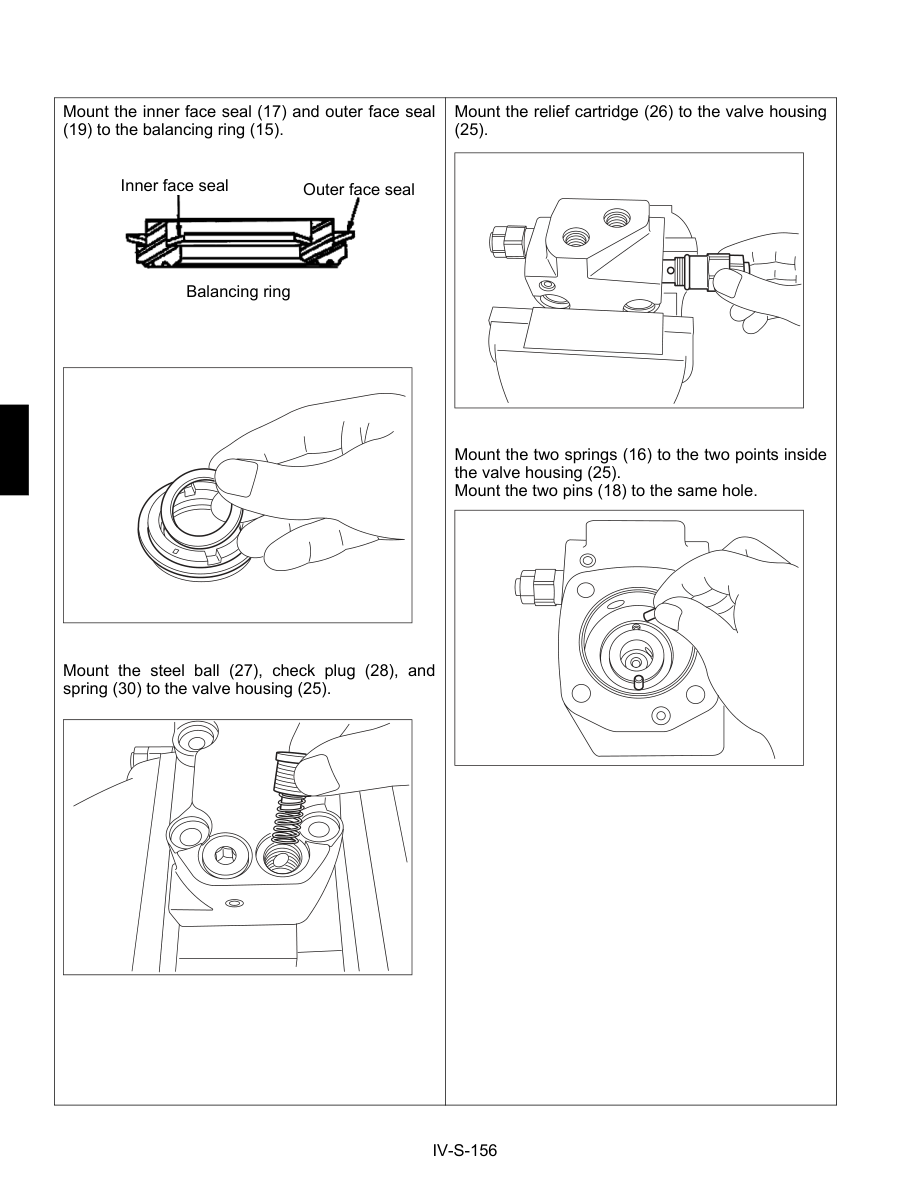 Mount the inner face seal (17) and outer face seal (19) to the balancing ring (15).

Inner face seal

Outer face seal

Balancing ring

Mount the steel ball (27), check plug (28), and spring (30) to the valve housing (25).

Mount the relief cartridge (26) to the valve housing (25).

Mount the two springs (16) to the two points inside the valve housing (25).
Mount the two pins (18) to the same hole.

IV-S-156