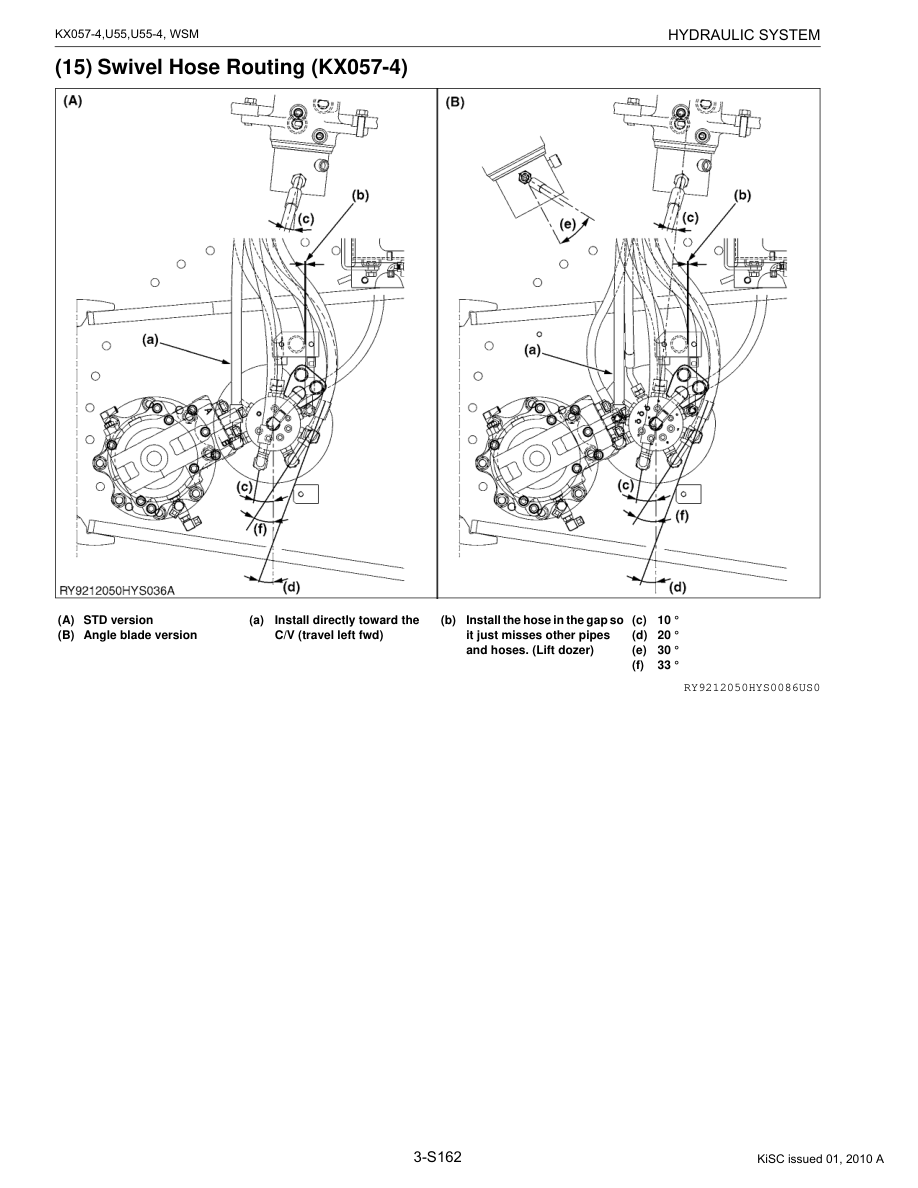 KX057-4,U55,U55-4, WSM

HYDRAULIC SYSTEM

(15) Swivel Hose Routing (KX057-4)

(A)

(b)

(c)

(a)

(c)

(f)

(d)

RY9212050HYS036A

(B)

(e)

(b)

(c)

(a)

(c)

(f)

(d)

(A) STD version
(B) Angle blade version

(a) Install directly toward the C/V (travel left fwd)

(b) Install the hose in the gap so it just misses other pipes and hoses. (Lift dozer)

(c) 10 °
(d) 20 °
(e) 30 °
(f) 33 °

RY9212050HYS0086US0

3-S162

KiSC issued 01, 2010 A