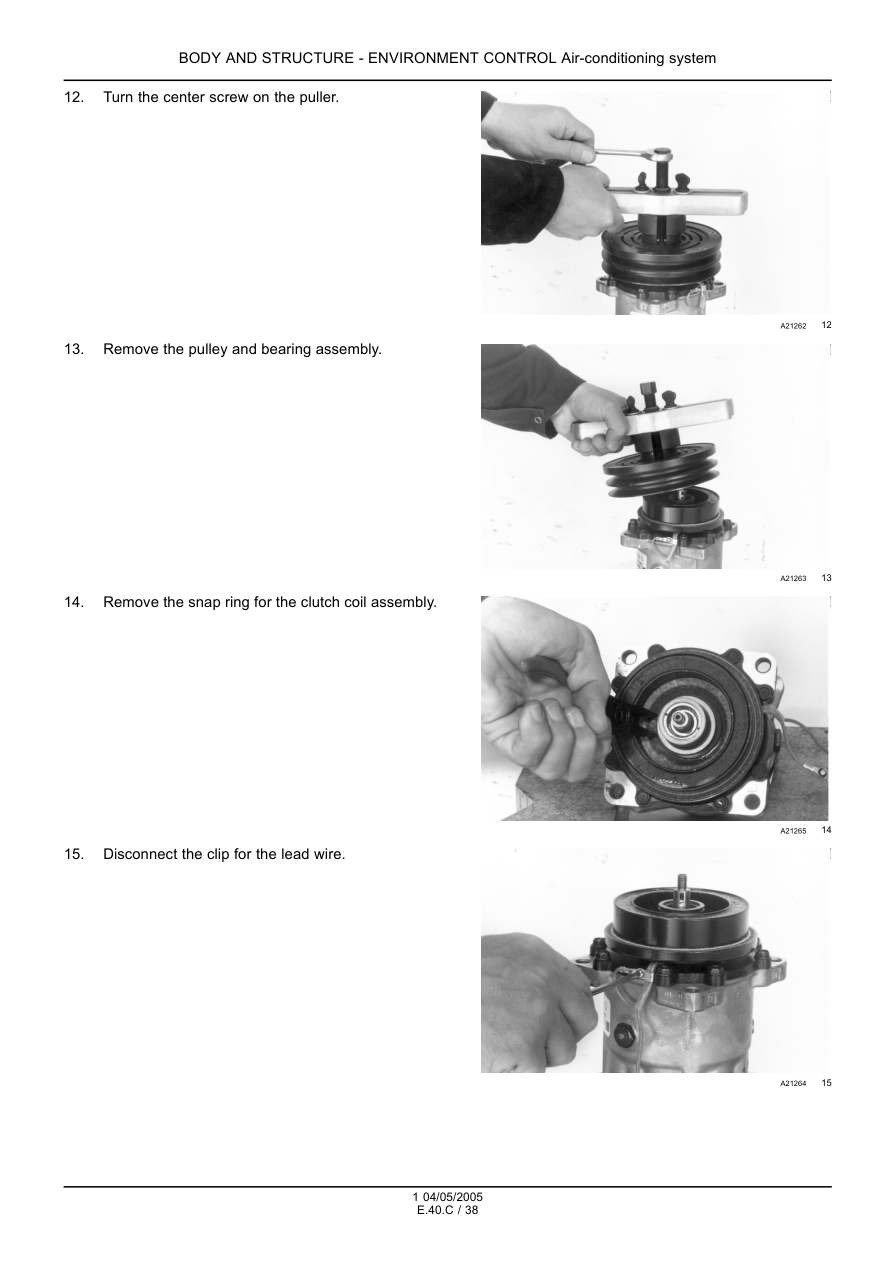 BODY AND STRUCTURE - ENVIRONMENT CONTROL Air-conditioning system

12. Turn the center screw on the puller.

A21262 12

13. Remove the pulley and bearing assembly.

A21263 13

14. Remove the snap ring for the clutch coil assembly.

A21265 14

15. Disconnect the clip for the lead wire.

A21264 15

1 04/05/2005
E.40.C / 38