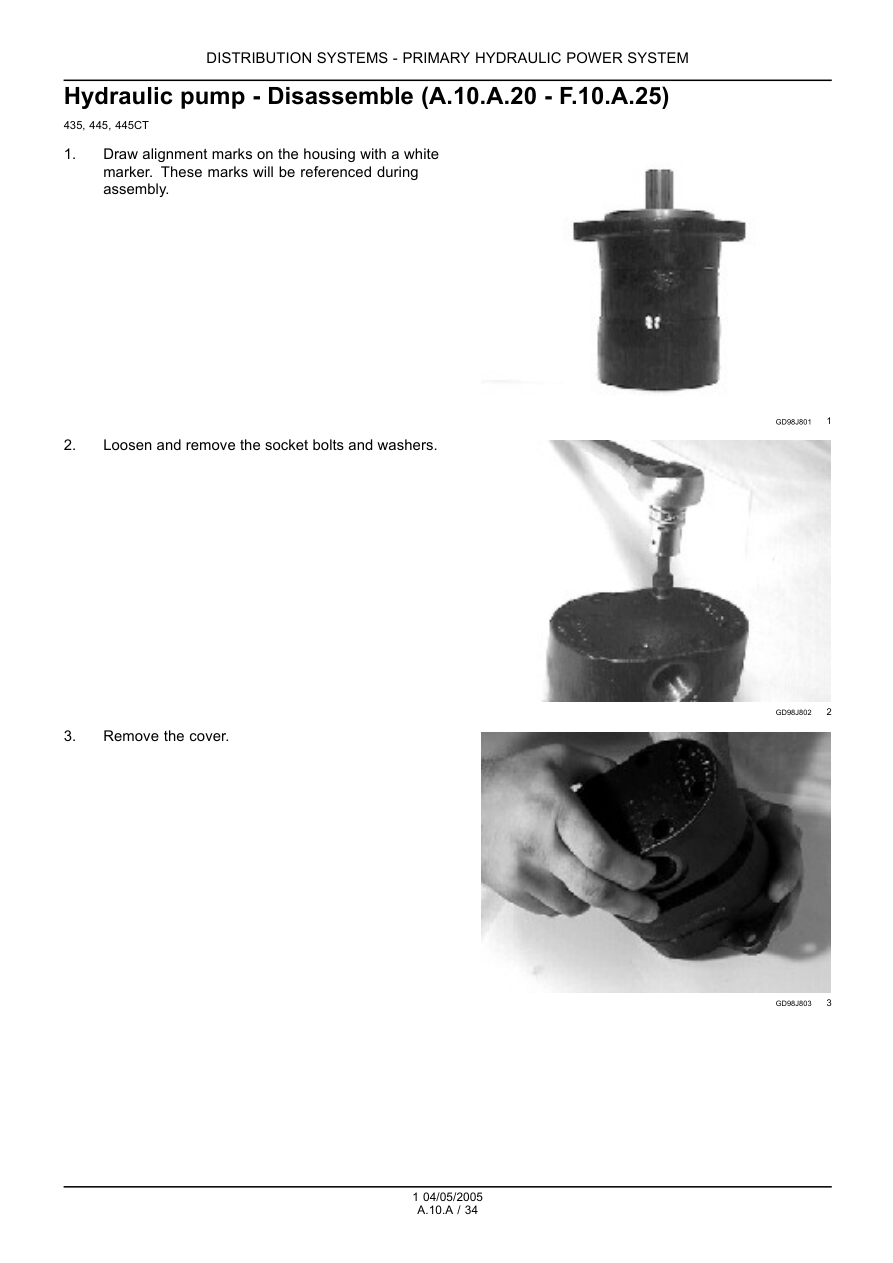 DISTRIBUTION SYSTEMS - PRIMARY HYDRAULIC POWER SYSTEM

Hydraulic pump - Disassemble (A.10.A.20 - F.10.A.25)

435, 445, 445CT

1. Draw alignment marks on the housing with a white marker. These marks will be referenced during assembly.

GD98J801 1

2. Loosen and remove the socket bolts and washers.

GD98J802 2

3. Remove the cover.

GD98J803 3

1 04/05/2005
A.10.A / 34