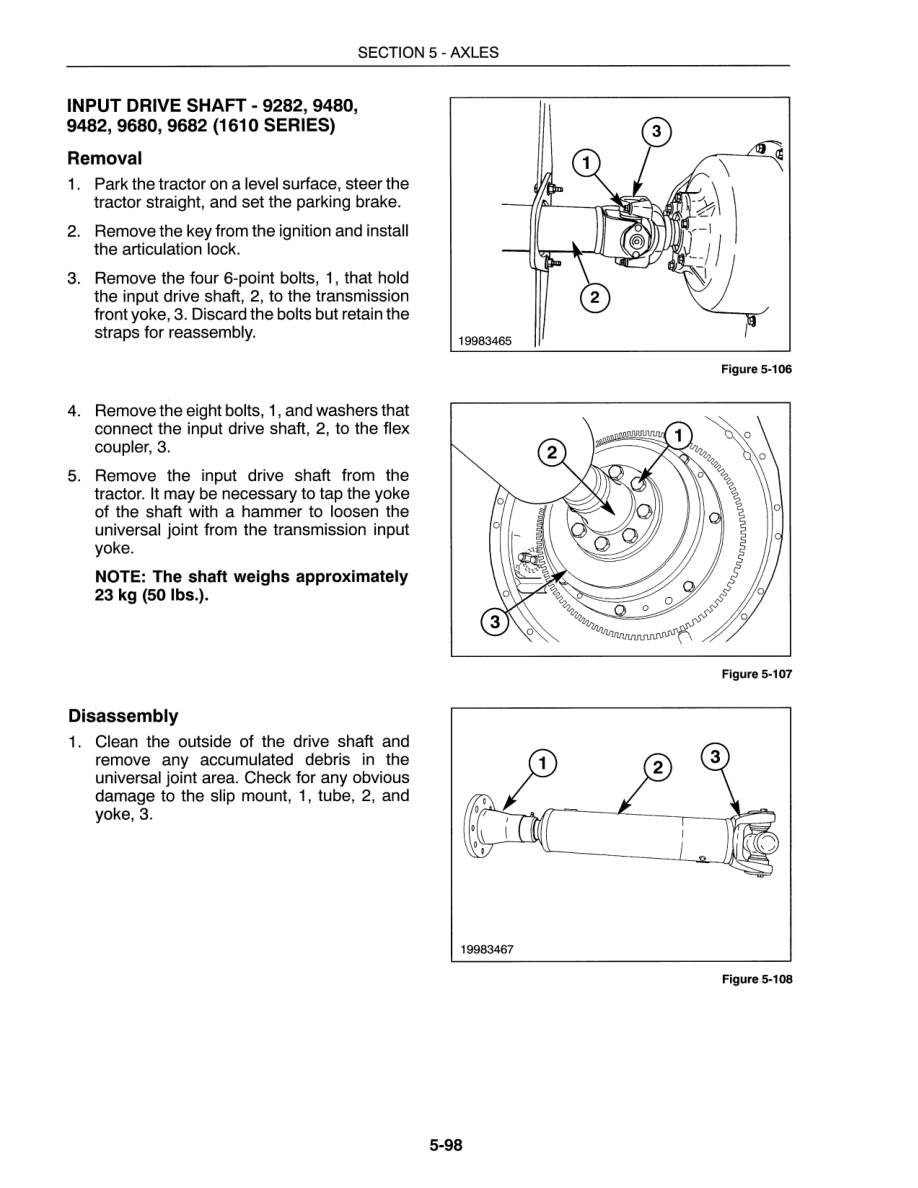 SECTION 5 - AXLES

INPUT DRIVE SHAFT - 9282, 9480, 9482, 9680, 9682 (1610 SERIES)

Removal

1. Park the tractor on a level surface, steer the tractor straight, and set the parking brake.

2. Remove the key from the ignition and install the articulation lock.

3. Remove the four 6-point bolts, 1, that hold the input drive shaft, 2, to the transmission front yoke, 3. Discard the bolts but retain the straps for reassembly.

3

1

2

19983465

Figure 5-106

4. Remove the eight bolts, 1, and washers that connect the input drive shaft, 2, to the flex coupler, 3.

5. Remove the input drive shaft from the tractor. It may be necessary to tap the yoke of the shaft with a hammer to loosen the universal joint from the transmission input yoke.

NOTE: The shaft weighs approximately 23 kg (50 lbs.).

1

2

3

Figure 5-107

Disassembly

1. Clean the outside of the drive shaft and remove any accumulated debris in the universal joint area. Check for any obvious damage to the slip mount, 1, tube, 2, and yoke, 3.

1

2

3

19983467

Figure 5-108

5-98