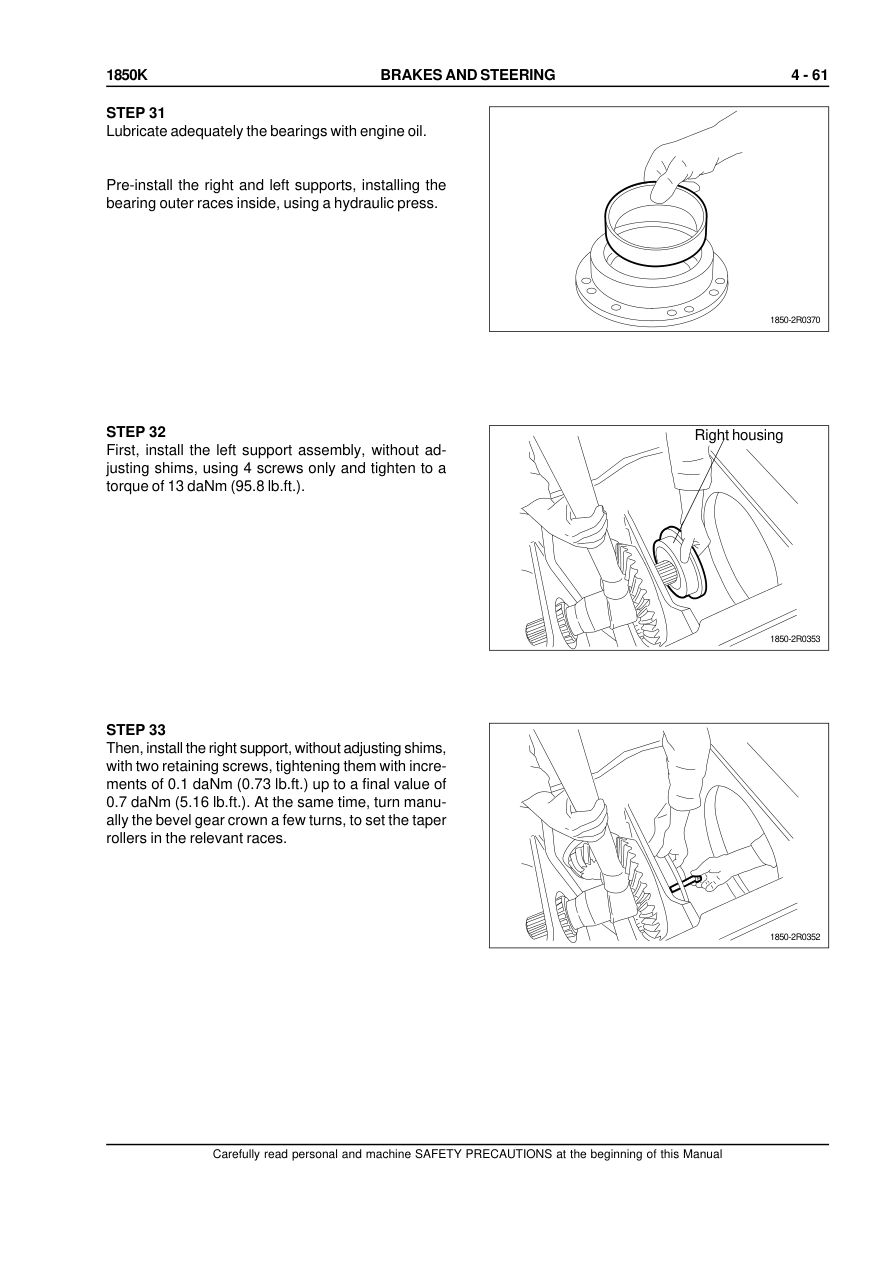 1850K BRAKES AND STEERING 4 - 61

STEP 31
Lubricate adequately the bearings with engine oil.

Pre-install the right and left supports, installing the bearing outer races inside, using a hydraulic press.

1850-2R0370

STEP 32
First, install the left support assembly, without adjusting shims, using 4 screws only and tighten to a torque of 13 daNm (95.8 lb.ft.).

Right housing

1850-2R0353

STEP 33
Then, install the right support, without adjusting shims, with two retaining screws, tightening them with increments of 0.1 daNm (0.73 lb.ft.) up to a final value of 0.7 daNm (5.16 lb.ft.). At the same time, turn manually the bevel gear crown a few turns, to set the taper rollers in the relevant races.

1850-2R0352

Carefully read personal and machine SAFETY PRECAUTIONS at the beginning of this Manual