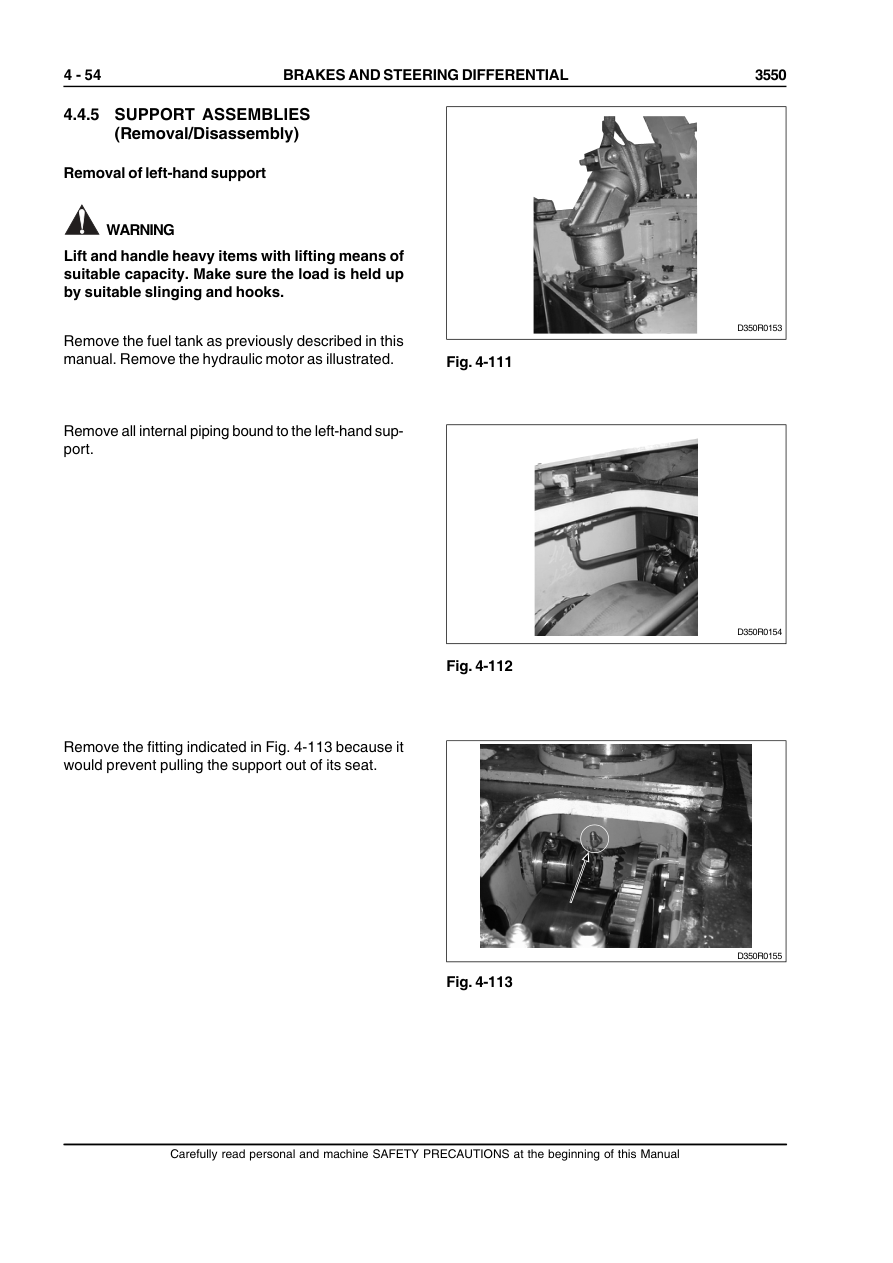 4 - 54 BRAKES AND STEERING DIFFERENTIAL 3550

4.4.5 SUPPORT ASSEMBLIES (Removal/Disassembly)

Removal of left-hand support

WARNING

Lift and handle heavy items with lifting means of suitable capacity. Make sure the load is held up by suitable slinging and hooks.

Remove the fuel tank as previously described in this manual. Remove the hydraulic motor as illustrated.

D350R0153

Fig. 4-111

Remove all internal piping bound to the left-hand support.

D350R0154

Fig. 4-112

Remove the fitting indicated in Fig. 4-113 because it would prevent pulling the support out of its seat.

D350R0155

Fig. 4-113

Carefully read personal and machine SAFETY PRECAUTIONS at the beginning of this Manual