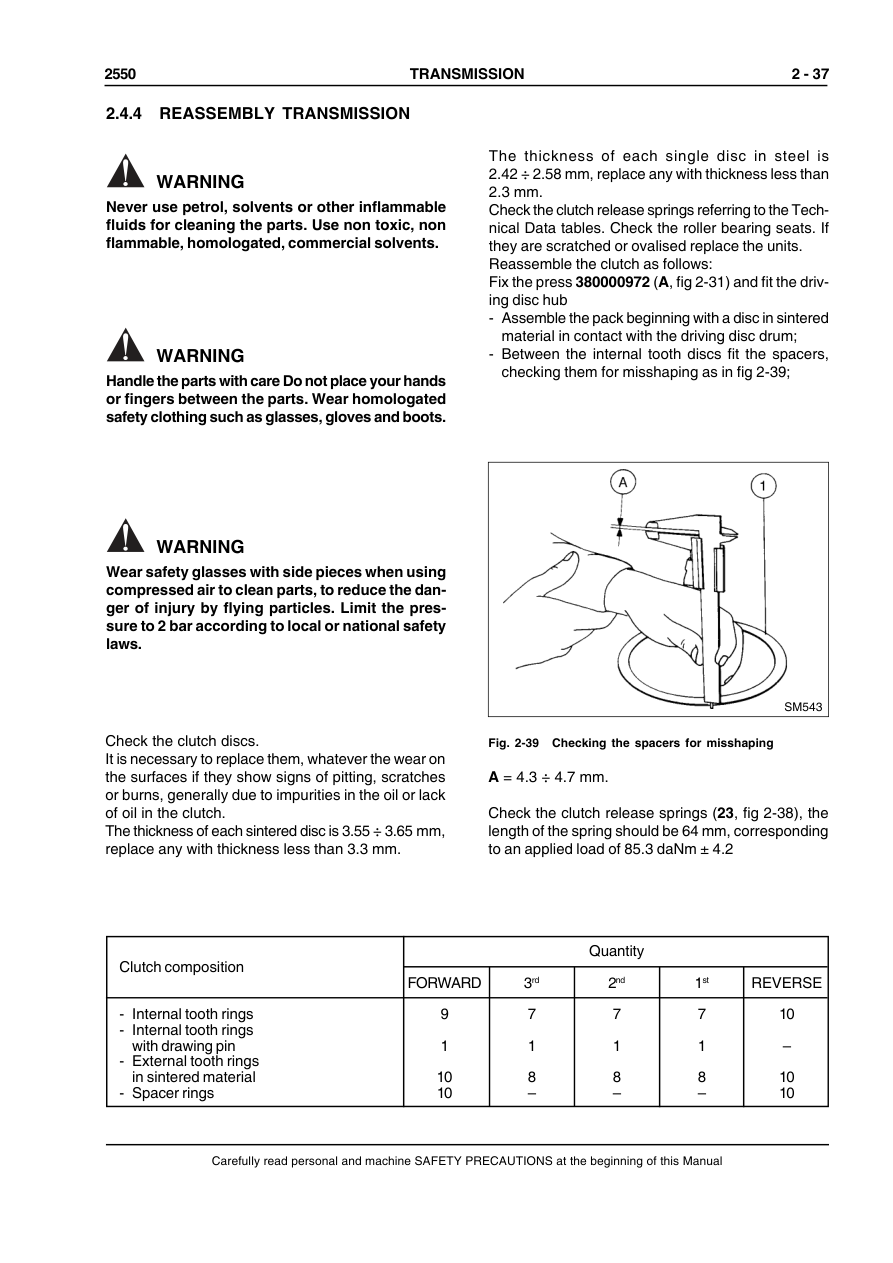 2550 TRANSMISSION 2 - 37

2.4.4 REASSEMBLY TRANSMISSION

WARNING
Never use petrol, solvents or other inflammable fluids for cleaning the parts. Use non toxic, non flammable, homologated, commercial solvents.

WARNING
Handle the parts with care Do not place your hands or fingers between the parts. Wear homologated safety clothing such as glasses, gloves and boots.

WARNING
Wear safety glasses with side pieces when using compressed air to clean parts, to reduce the danger of injury by flying particles. Limit the pressure to 2 bar according to local or national safety laws.

Check the clutch discs.
It is necessary to replace them, whatever the wear on the surfaces if they show signs of pitting, scratches or burns, generally due to impurities in the oil or lack of oil in the clutch.
The thickness of each sintered disc is 3.55 ÷ 3.65 mm, replace any with thickness less than 3.3 mm.

The thickness of each single disc in steel is 2.42 ÷ 2.58 mm, replace any with thickness less than 2.3 mm.
Check the clutch release springs referring to the Technical Data tables. Check the roller bearing seats. If they are scratched or ovalised replace the units.
Reassemble the clutch as follows:
Fix the press 380000972 (A, fig 2-31) and fit the driving disc hub
- Assemble the pack beginning with a disc in sintered material in contact with the driving disc drum;
- Between the internal tooth discs fit the spacers, checking them for misshaping as in fig 2-39;

A
1
SM543

Fig. 2-39 Checking the spacers for misshaping

A = 4.3 ÷ 4.7 mm.

Check the clutch release springs (23, fig 2-38), the length of the spring should be 64 mm, corresponding to an applied load of 85.3 daNm ± 4.2

| Clutch composition | Quantity | | | | |
|---|---|---|---|---|---|
| | FORWARD | 3$^{rd}$ | 2$^{nd}$ | 1$^{st}$ | REVERSE |
| - Internal tooth rings | 9 | 7 | 7 | 7 | 10 |
| - Internal tooth rings with drawing pin | 1 | 1 | 1 | 1 | – |
| - External tooth rings in sintered material | 10 | 8 | 8 | 8 | 10 |
| - Spacer rings | 10 | – | – | – | 10 |

Carefully read personal and machine SAFETY PRECAUTIONS at the beginning of this Manual