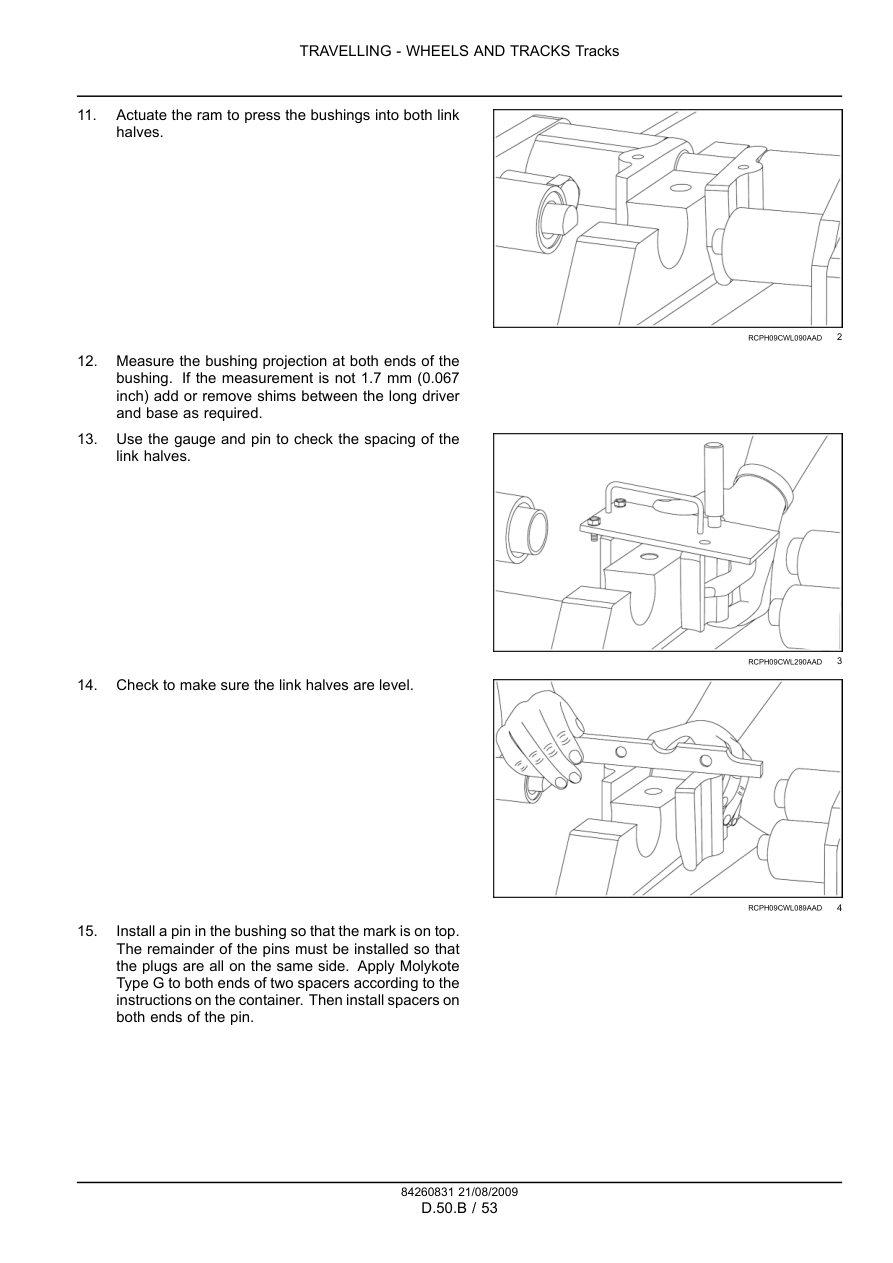 TRAVELLING - WHEELS AND TRACKS Tracks

11. Actuate the ram to press the bushings into both link halves.

RCPH09CWL090AAD 2

12. Measure the bushing projection at both ends of the bushing. If the measurement is not 1.7 mm (0.067 inch) add or remove shims between the long driver and base as required.

13. Use the gauge and pin to check the spacing of the link halves.

RCPH09CWL290AAD 3

14. Check to make sure the link halves are level.

RCPH09CWL089AAD 4

15. Install a pin in the bushing so that the mark is on top. The remainder of the pins must be installed so that the plugs are all on the same side. Apply Molykote Type G to both ends of two spacers according to the instructions on the container. Then install spacers on both ends of the pin.

84260831 21/08/2009
D.50.B / 53