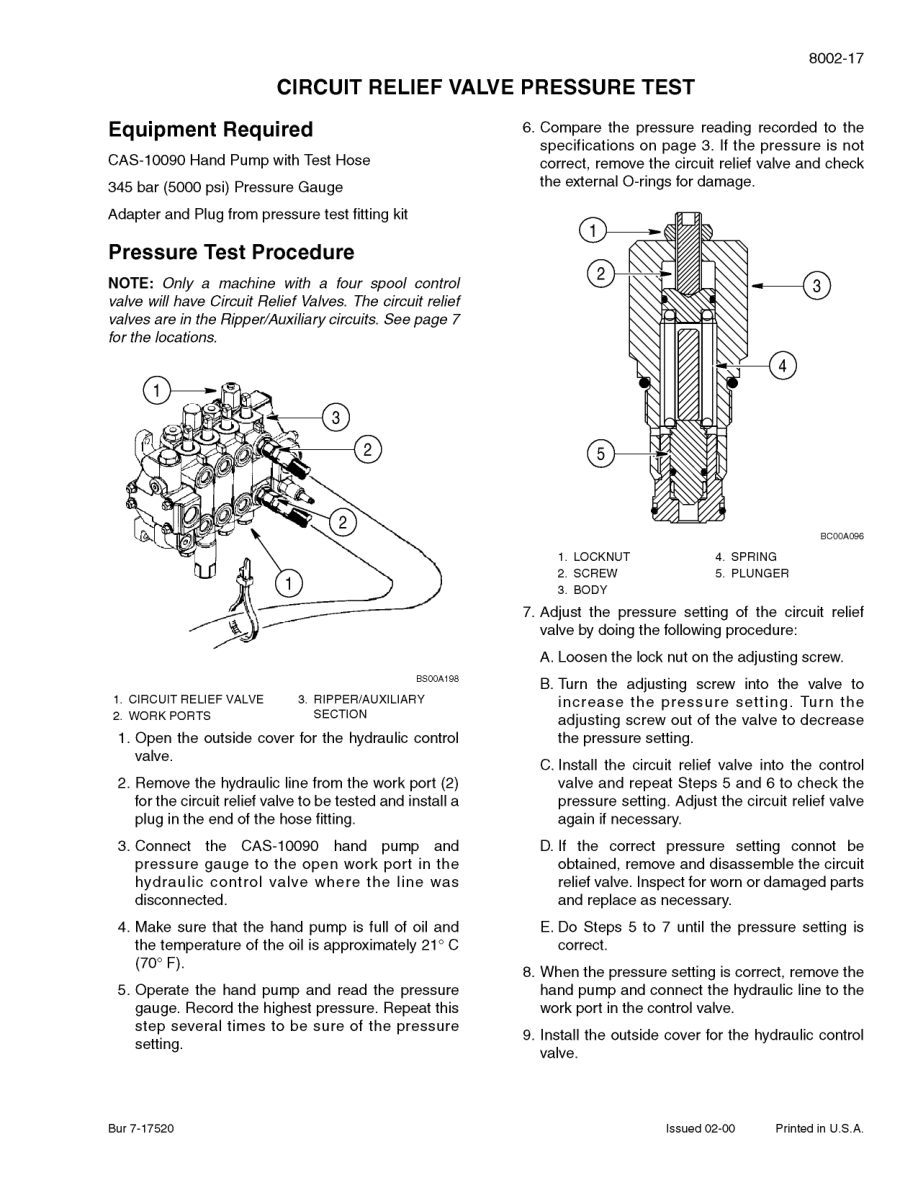 8002-17

CIRCUIT RELIEF VALVE PRESSURE TEST

Equipment Required

CAS-10090 Hand Pump with Test Hose

345 bar (5000 psi) Pressure Gauge

Adapter and Plug from pressure test fitting kit

Pressure Test Procedure

NOTE: Only a machine with a four spool control valve will have Circuit Relief Valves. The circuit relief valves are in the Ripper/Auxiliary circuits. See page 7 for the locations.

1

3

2

2

1

BS00A198

1. CIRCUIT RELIEF VALVE
2. WORK PORTS
3. RIPPER/AUXILIARY SECTION

1. Open the outside cover for the hydraulic control valve.

2. Remove the hydraulic line from the work port (2) for the circuit relief valve to be tested and install a plug in the end of the hose fitting.

3. Connect the CAS-10090 hand pump and pressure gauge to the open work port in the hydraulic control valve where the line was disconnected.

4. Make sure that the hand pump is full of oil and the temperature of the oil is approximately 21° C (70° F).

5. Operate the hand pump and read the pressure gauge. Record the highest pressure. Repeat this step several times to be sure of the pressure setting.

6. Compare the pressure reading recorded to the specifications on page 3. If the pressure is not correct, remove the circuit relief valve and check the external O-rings for damage.

1

2

3

4

5

BC00A096

1. LOCKNUT
2. SCREW
3. BODY
4. SPRING
5. PLUNGER

7. Adjust the pressure setting of the circuit relief valve by doing the following procedure:

A. Loosen the lock nut on the adjusting screw.

B. Turn the adjusting screw into the valve to increase the pressure setting. Turn the adjusting screw out of the valve to decrease the pressure setting.

C. Install the circuit relief valve into the control valve and repeat Steps 5 and 6 to check the pressure setting. Adjust the circuit relief valve again if necessary.

D. If the correct pressure setting connot be obtained, remove and disassemble the circuit relief valve. Inspect for worn or damaged parts and replace as necessary.

E. Do Steps 5 to 7 until the pressure setting is correct.

8. When the pressure setting is correct, remove the hand pump and connect the hydraulic line to the work port in the control valve.

9. Install the outside cover for the hydraulic control valve.

Bur 7-17520

Issued 02-00

Printed in U.S.A.