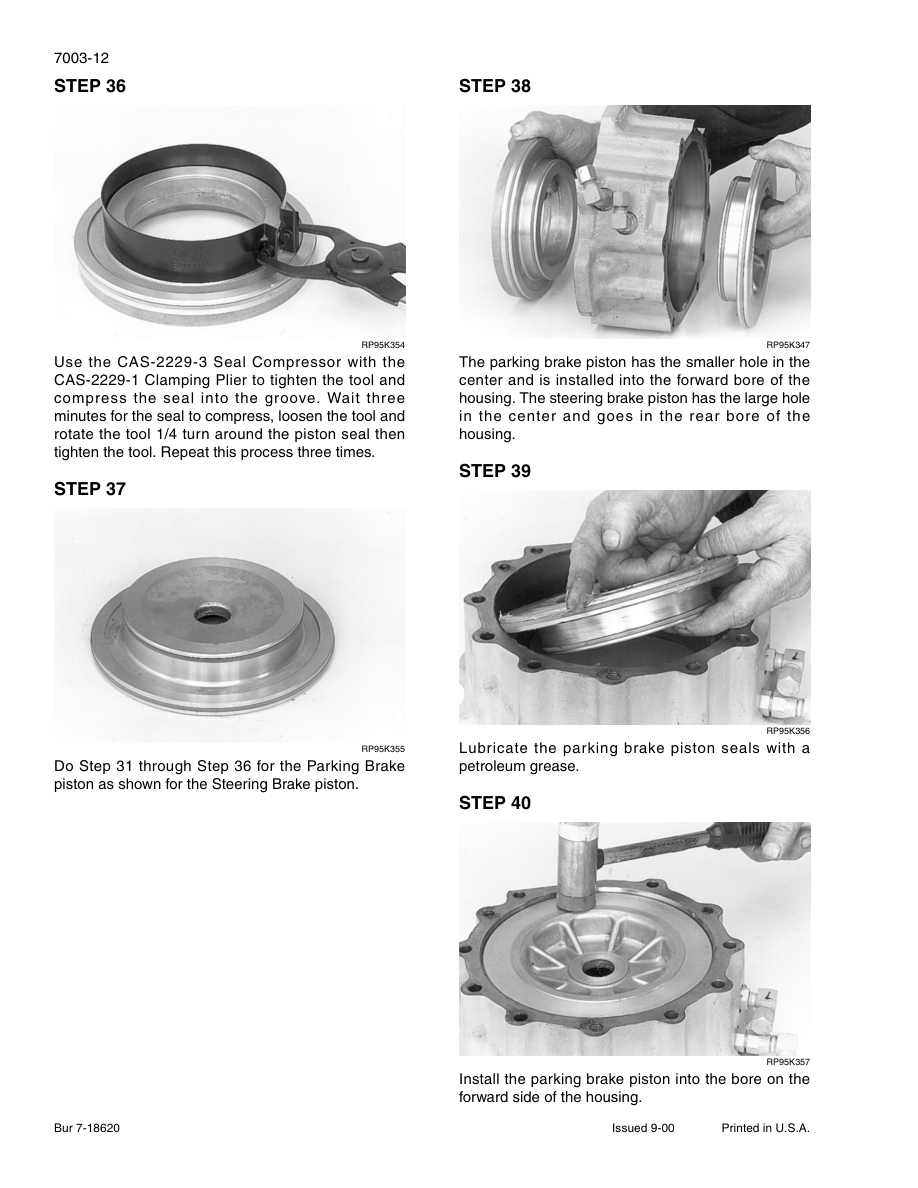 7003-12

STEP 36

RP95K354

Use the CAS-2229-3 Seal Compressor with the CAS-2229-1 Clamping Plier to tighten the tool and compress the seal into the groove. Wait three minutes for the seal to compress, loosen the tool and rotate the tool 1/4 turn around the piston seal then tighten the tool. Repeat this process three times.

STEP 37

RP95K355

Do Step 31 through Step 36 for the Parking Brake piston as shown for the Steering Brake piston.

STEP 38

RP95K347

The parking brake piston has the smaller hole in the center and is installed into the forward bore of the housing. The steering brake piston has the large hole in the center and goes in the rear bore of the housing.

STEP 39

RP95K356

Lubricate the parking brake piston seals with a petroleum grease.

STEP 40

RP95K357

Install the parking brake piston into the bore on the forward side of the housing.

Bur 7-18620 Issued 9-00 Printed in U.S.A.