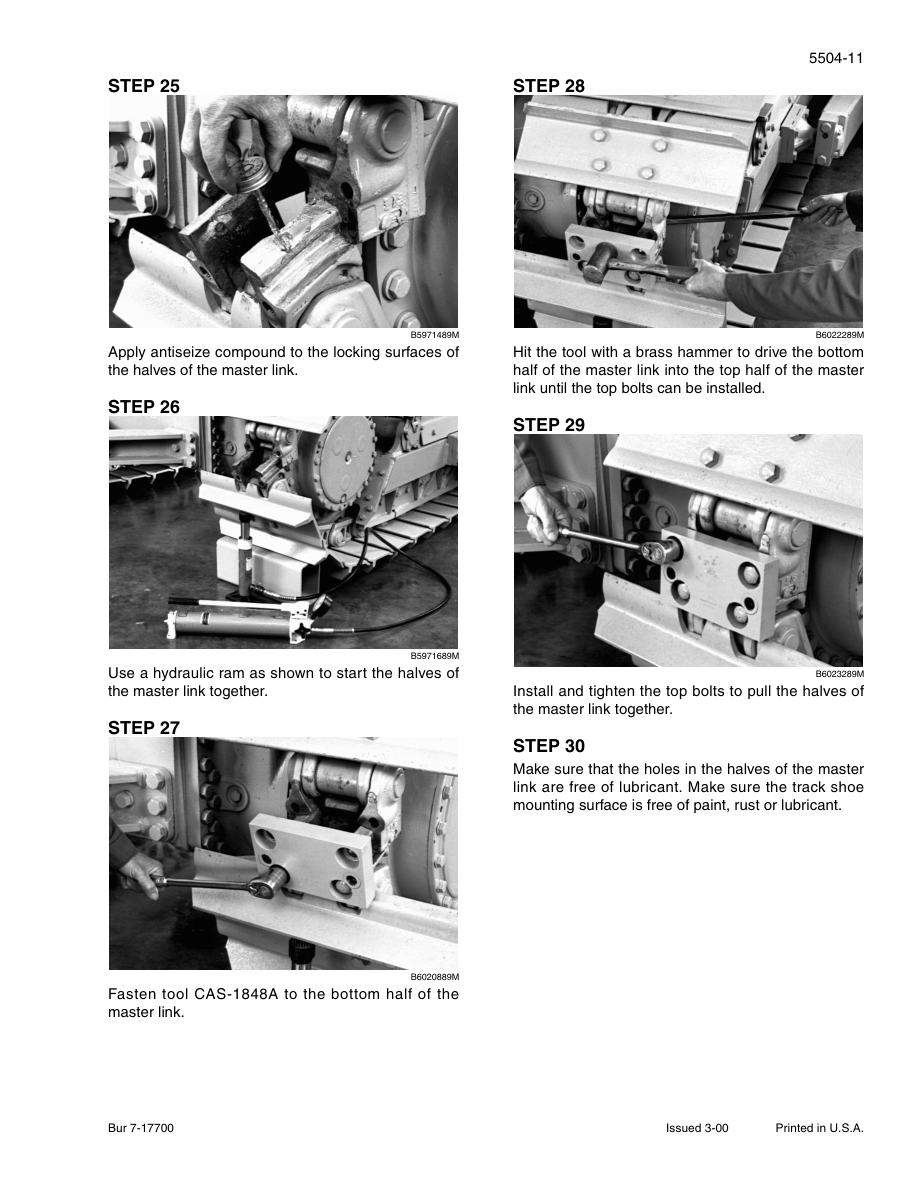 5504-11

STEP 25

B5971489M

Apply antiseize compound to the locking surfaces of the halves of the master link.

STEP 26

B5971689M

Use a hydraulic ram as shown to start the halves of the master link together.

STEP 27

B6020889M

Fasten tool CAS-1848A to the bottom half of the master link.

STEP 28

B6022289M

Hit the tool with a brass hammer to drive the bottom half of the master link into the top half of the master link until the top bolts can be installed.

STEP 29

B6023289M

Install and tighten the top bolts to pull the halves of the master link together.

STEP 30

Make sure that the holes in the halves of the master link are free of lubricant. Make sure the track shoe mounting surface is free of paint, rust or lubricant.

Bur 7-17700

Issued 3-00

Printed in U.S.A.