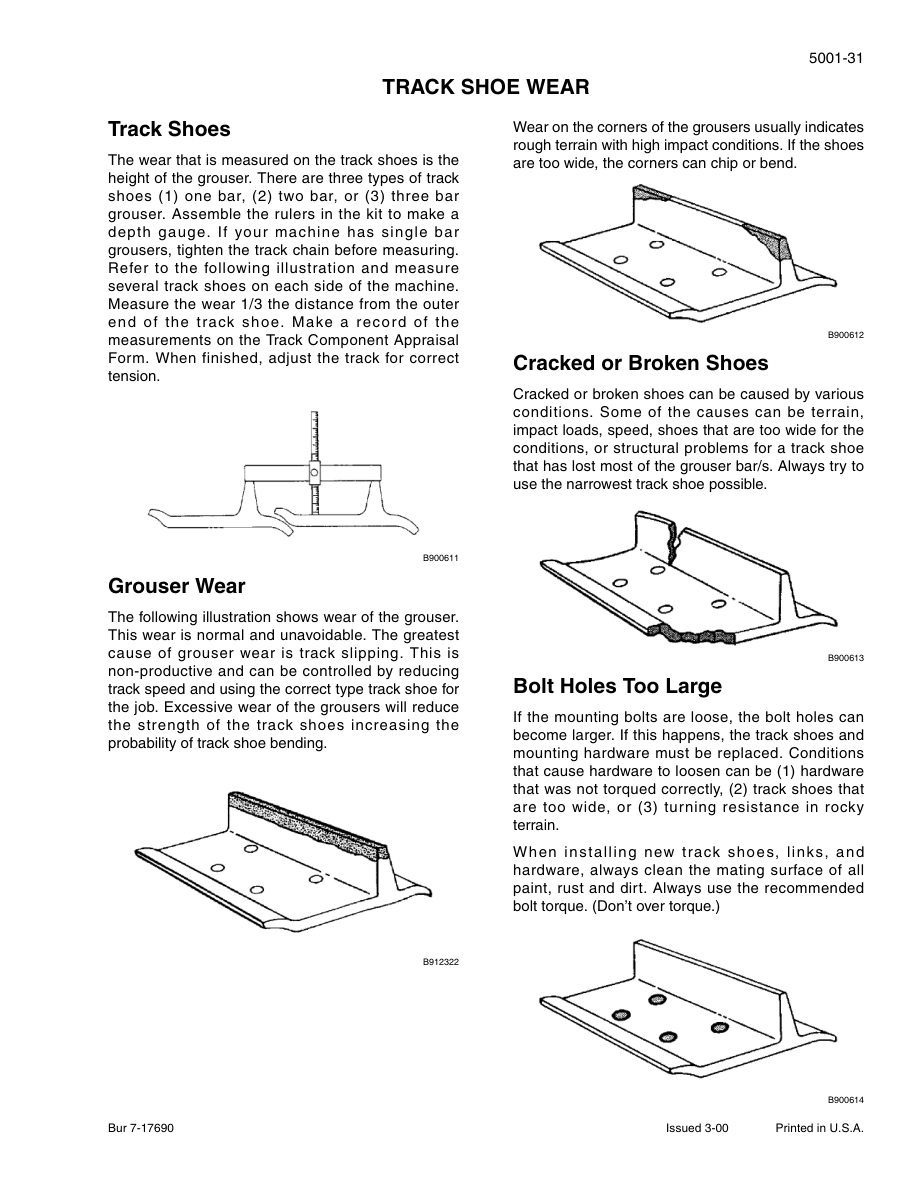 5001-31

TRACK SHOE WEAR

Track Shoes

The wear that is measured on the track shoes is the height of the grouser. There are three types of track shoes (1) one bar, (2) two bar, or (3) three bar grouser. Assemble the rulers in the kit to make a depth gauge. If your machine has single bar grousers, tighten the track chain before measuring. Refer to the following illustration and measure several track shoes on each side of the machine. Measure the wear 1/3 the distance from the outer end of the track shoe. Make a record of the measurements on the Track Component Appraisal Form. When finished, adjust the track for correct tension.

B900611

Grouser Wear

The following illustration shows wear of the grouser. This wear is normal and unavoidable. The greatest cause of grouser wear is track slipping. This is non-productive and can be controlled by reducing track speed and using the correct type track shoe for the job. Excessive wear of the grousers will reduce the strength of the track shoes increasing the probability of track shoe bending.

B912322

Wear on the corners of the grousers usually indicates rough terrain with high impact conditions. If the shoes are too wide, the corners can chip or bend.

B900612

Cracked or Broken Shoes

Cracked or broken shoes can be caused by various conditions. Some of the causes can be terrain, impact loads, speed, shoes that are too wide for the conditions, or structural problems for a track shoe that has lost most of the grouser bar/s. Always try to use the narrowest track shoe possible.

B900613

Bolt Holes Too Large

If the mounting bolts are loose, the bolt holes can become larger. If this happens, the track shoes and mounting hardware must be replaced. Conditions that cause hardware to loosen can be (1) hardware that was not torqued correctly, (2) track shoes that are too wide, or (3) turning resistance in rocky terrain.

When installing new track shoes, links, and hardware, always clean the mating surface of all paint, rust and dirt. Always use the recommended bolt torque. (Don't over torque.)

B900614

Bur 7-17690

Issued 3-00

Printed in U.S.A.