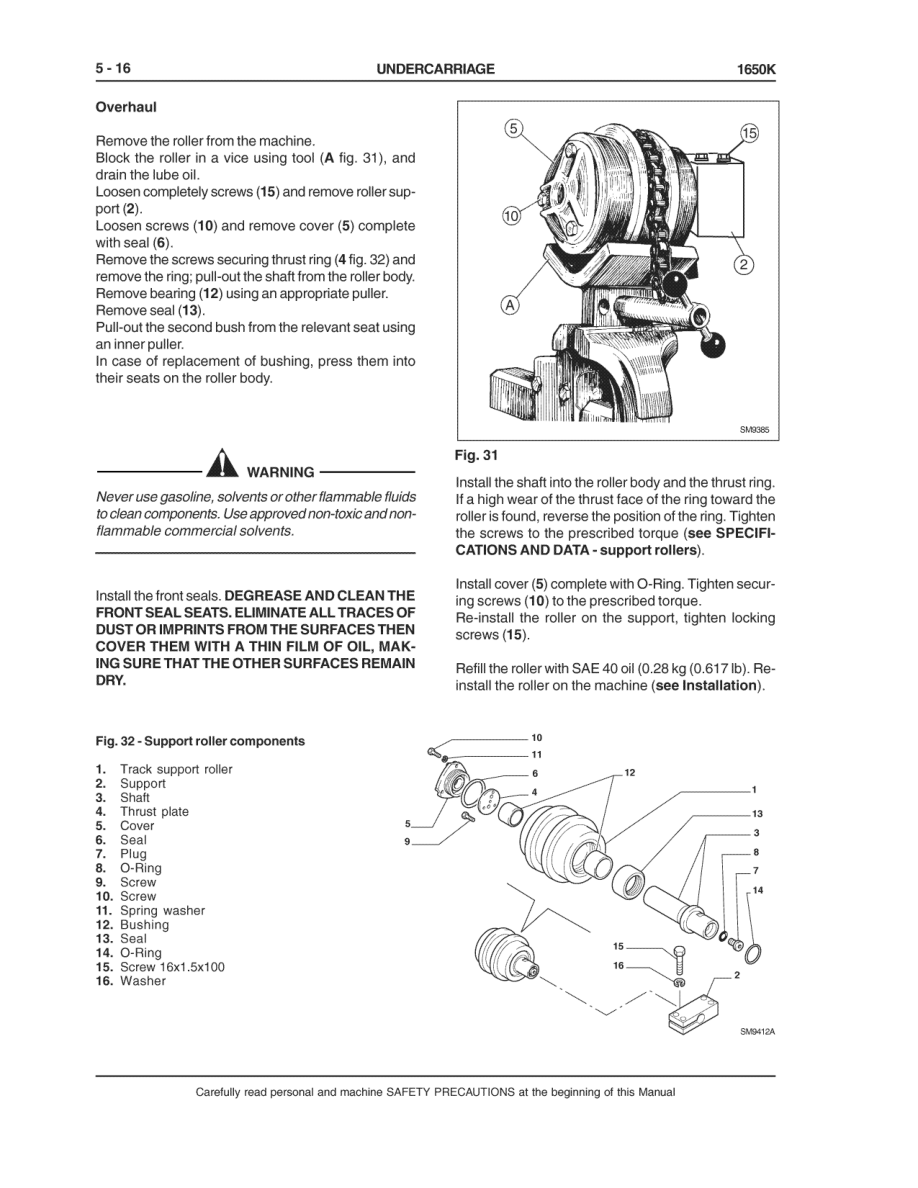 5 - 16 UNDERCARRIAGE 1650K

Overhaul

Remove the roller from the machine.
Block the roller in a vice using tool (A fig. 31), and drain the lube oil.
Loosen completely screws (15) and remove roller support (2).
Loosen screws (10) and remove cover (5) complete with seal (6).
Remove the screws securing thrust ring (4 fig. 32) and remove the ring; pull-out the shaft from the roller body.
Remove bearing (12) using an appropriate puller.
Remove seal (13).
Pull-out the second bush from the relevant seat using an inner puller.
In case of replacement of bushing, press them into their seats on the roller body.

WARNING

Never use gasoline, solvents or other flammable fluids to clean components. Use approved non-toxic and non-flammable commercial solvents.

Install the front seals. DEGREASE AND CLEAN THE FRONT SEAL SEATS. ELIMINATE ALL TRACES OF DUST OR IMPRINTS FROM THE SURFACES THEN COVER THEM WITH A THIN FILM OF OIL, MAKING SURE THAT THE OTHER SURFACES REMAIN DRY.

5
15
10
2
A
SM9385

Fig. 31

Install the shaft into the roller body and the thrust ring. If a high wear of the thrust face of the ring toward the roller is found, reverse the position of the ring. Tighten the screws to the prescribed torque (see SPECIFICATIONS AND DATA - support rollers).

Install cover (5) complete with O-Ring. Tighten securing screws (10) to the prescribed torque.
Re-install the roller on the support, tighten locking screws (15).

Refill the roller with SAE 40 oil (0.28 kg (0.617 lb). Re-install the roller on the machine (see Installation).

Fig. 32 - Support roller components

1. Track support roller
2. Support
3. Shaft
4. Thrust plate
5. Cover
6. Seal
7. Plug
8. O-Ring
9. Screw
10. Screw
11. Spring washer
12. Bushing
13. Seal
14. O-Ring
15. Screw 16x1.5x100
16. Washer

10
11
6
4
12
5
9
1
13
3
8
7
14
15
16
2
SM9412A

Carefully read personal and machine SAFETY PRECAUTIONS at the beginning of this Manual