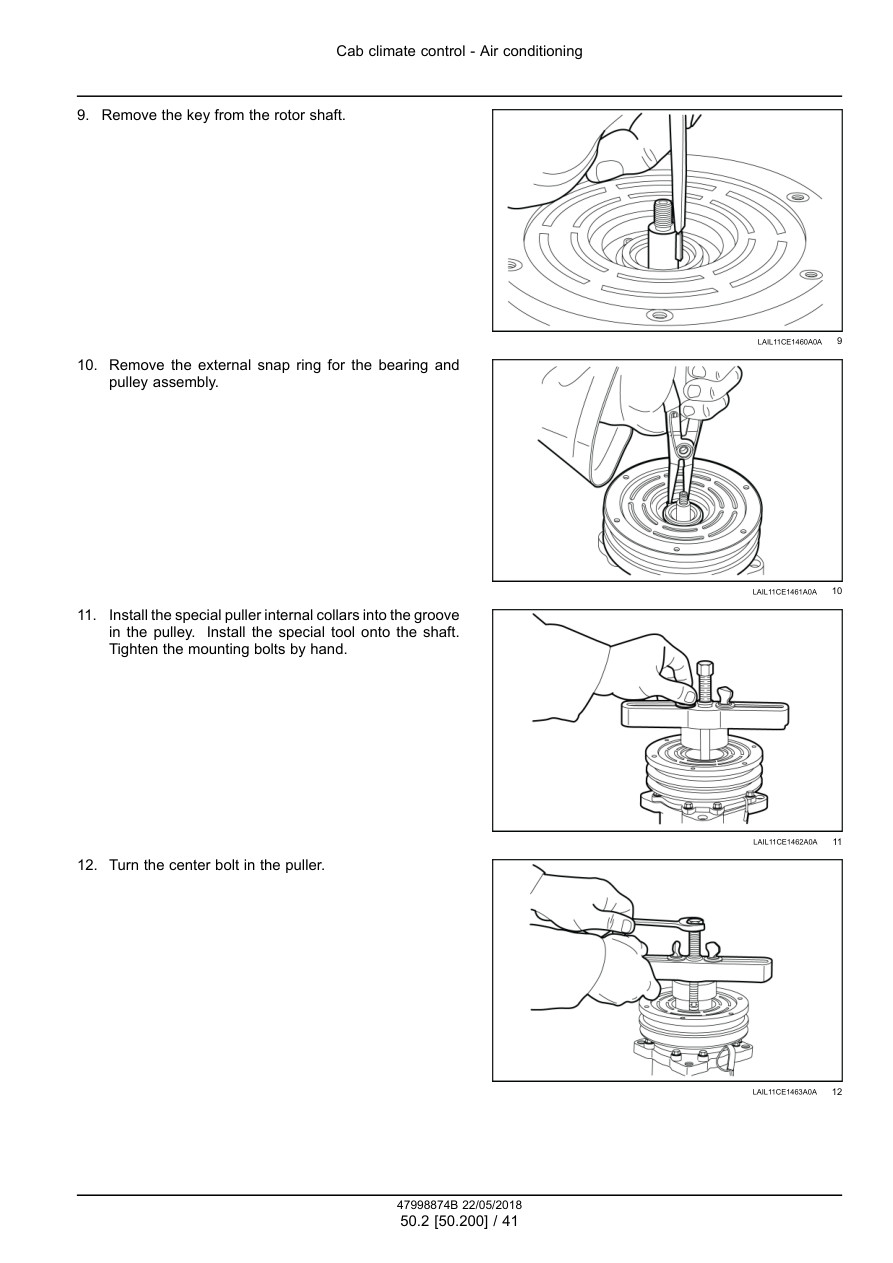 Cab climate control - Air conditioning

9. Remove the key from the rotor shaft.

LAIL11CE1460A0A 9

10. Remove the external snap ring for the bearing and pulley assembly.

LAIL11CE1461A0A 10

11. Install the special puller internal collars into the groove in the pulley. Install the special tool onto the shaft. Tighten the mounting bolts by hand.

LAIL11CE1462A0A 11

12. Turn the center bolt in the puller.

LAIL11CE1463A0A 12

47998874B 22/05/2018
50.2 [50.200] / 41